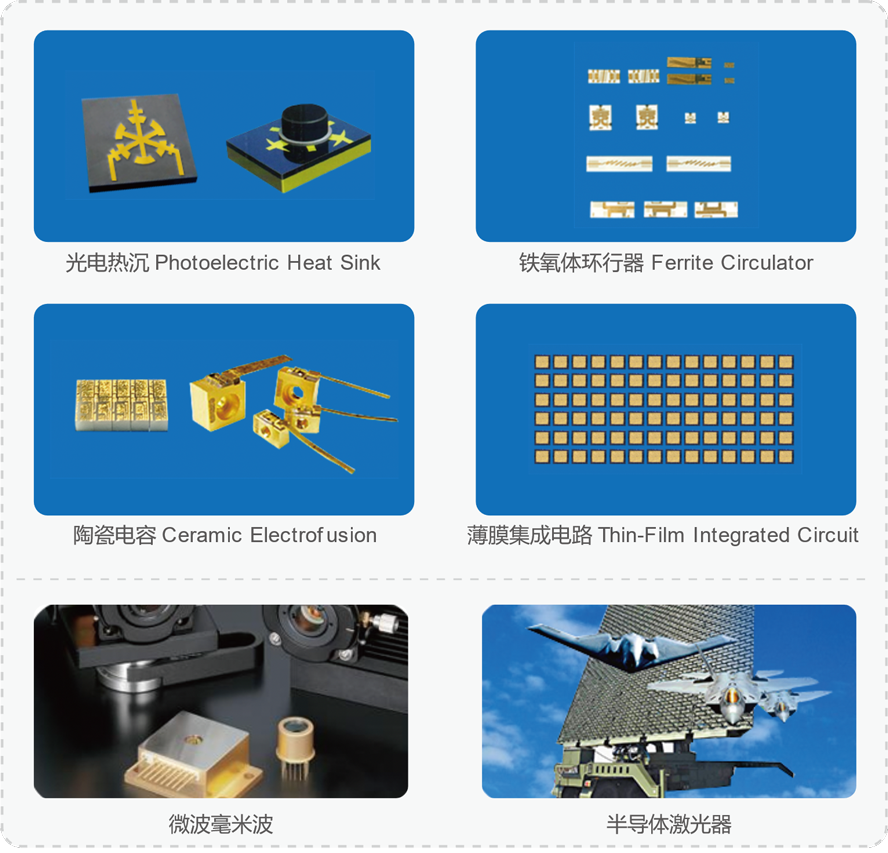 光电热沉 Photoelectric Heat Sink

铁氧体环行器 Ferrite Circulator

陶瓷电容 Ceramic Electrofusion

薄膜集成电路 Thin-Film Integrated Circuit

微波毫米波

半导体激光器